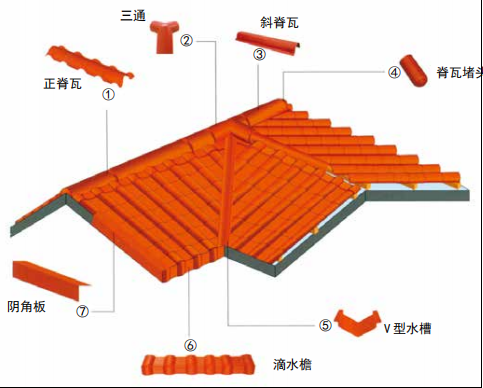 三通
②
斜脊瓦
③
正脊瓦
①
④
脊瓦堵头
阴角板
⑦
⑤
V 型水槽
⑥
滴水檐